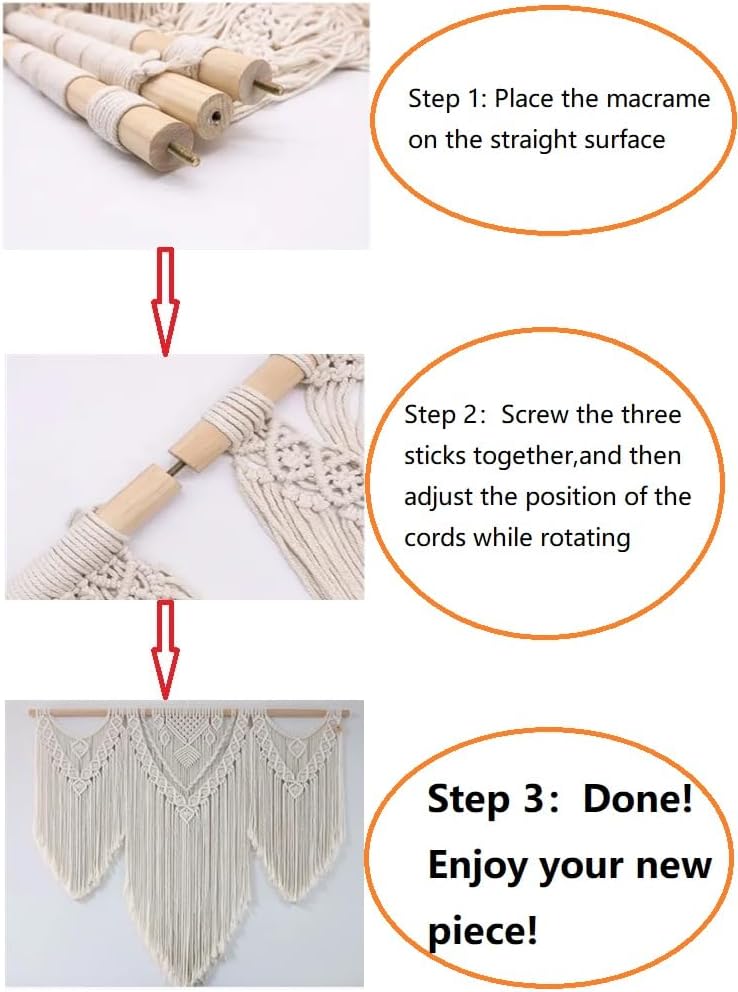 Step 1: Place the macrame on the straight surface

Step 2: Screw the three sticks together,and then adjust the position of the cords while rotating

Step 3: Done! Enjoy your new piece!